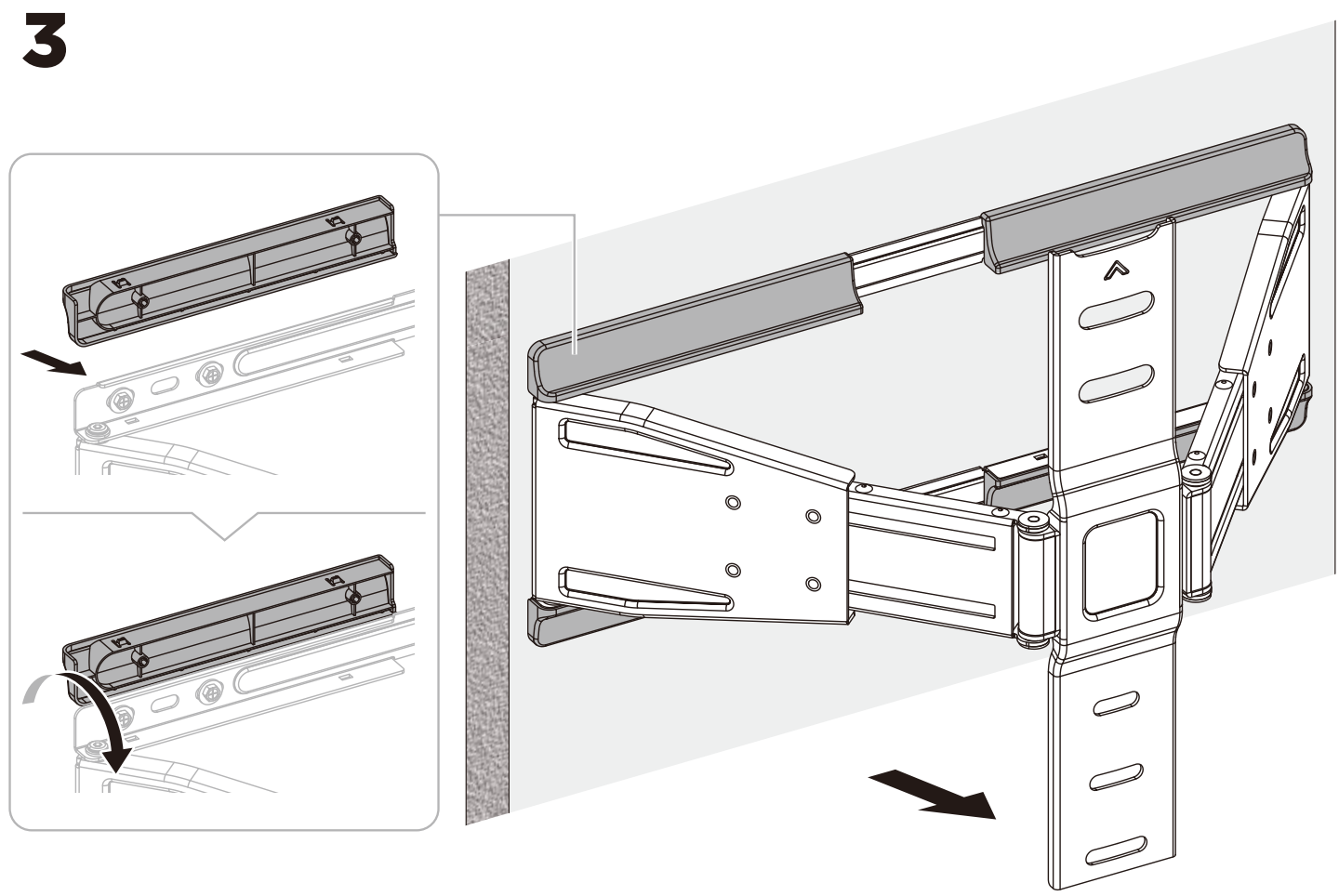 3