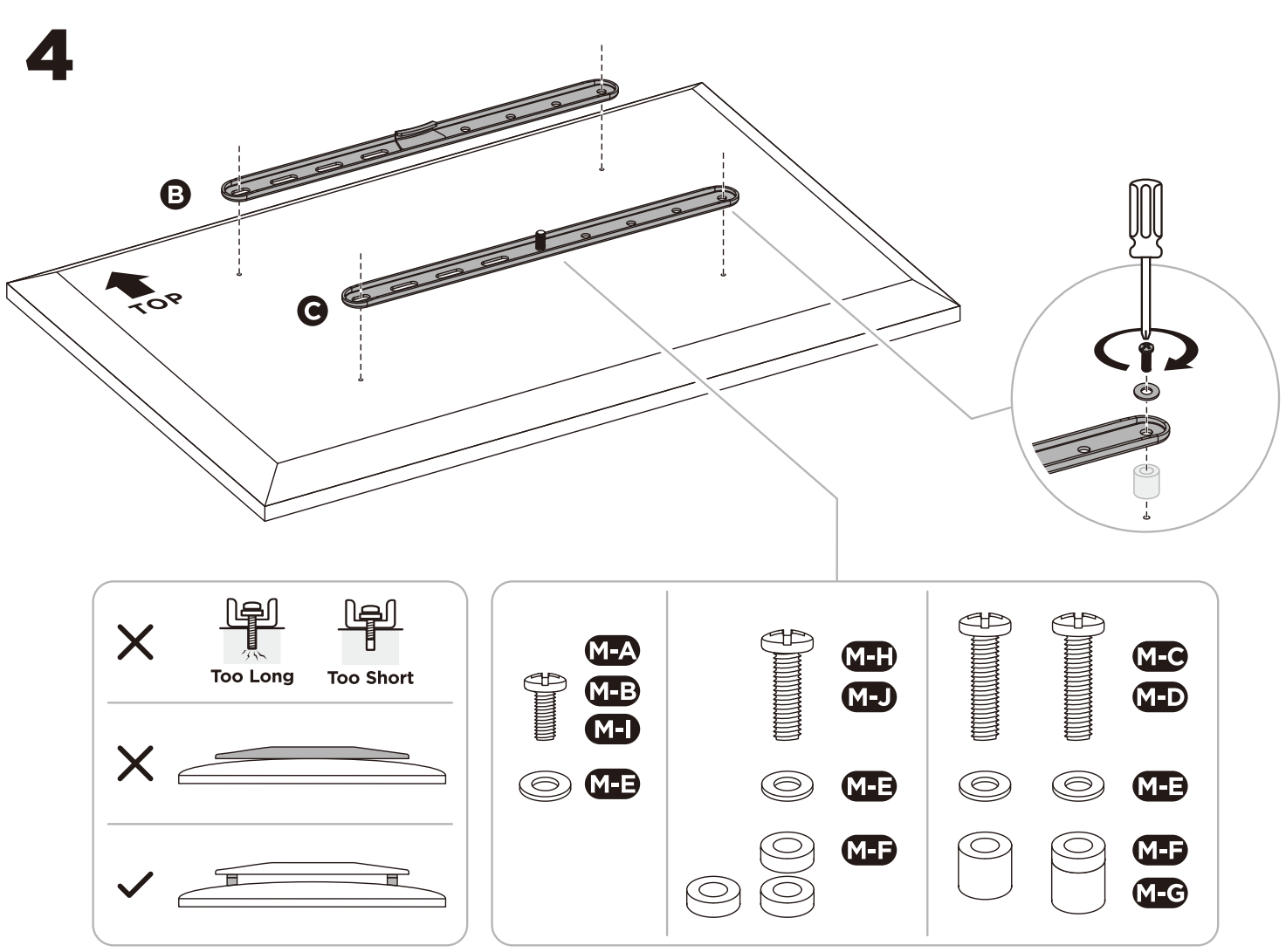 4

B

C

TOP

Too Long

Too Short

M-A
M-B
M-I
M-E

M-H
M-J
M-E
M-F

M-C
M-D
M-E
M-F
M-G