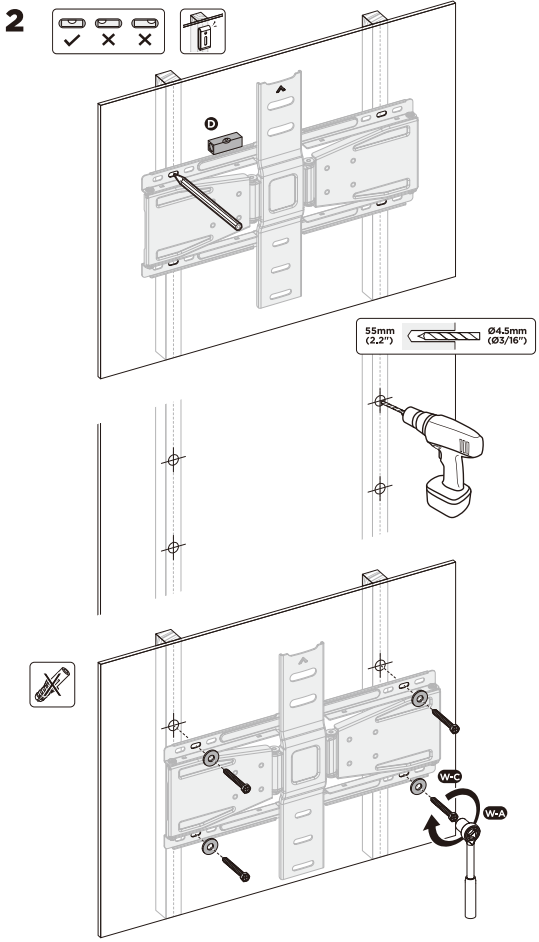 2

D

55mm (2.2")

Ø4.5mm (Ø3/16")

W-C

W-A