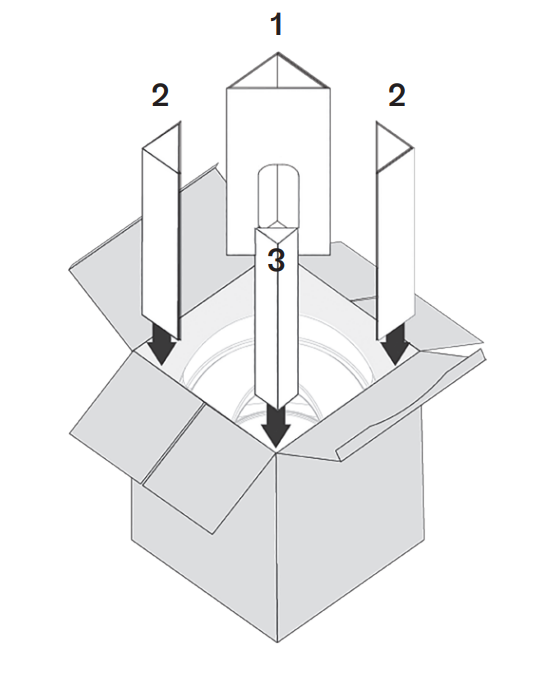 1

2

2

3